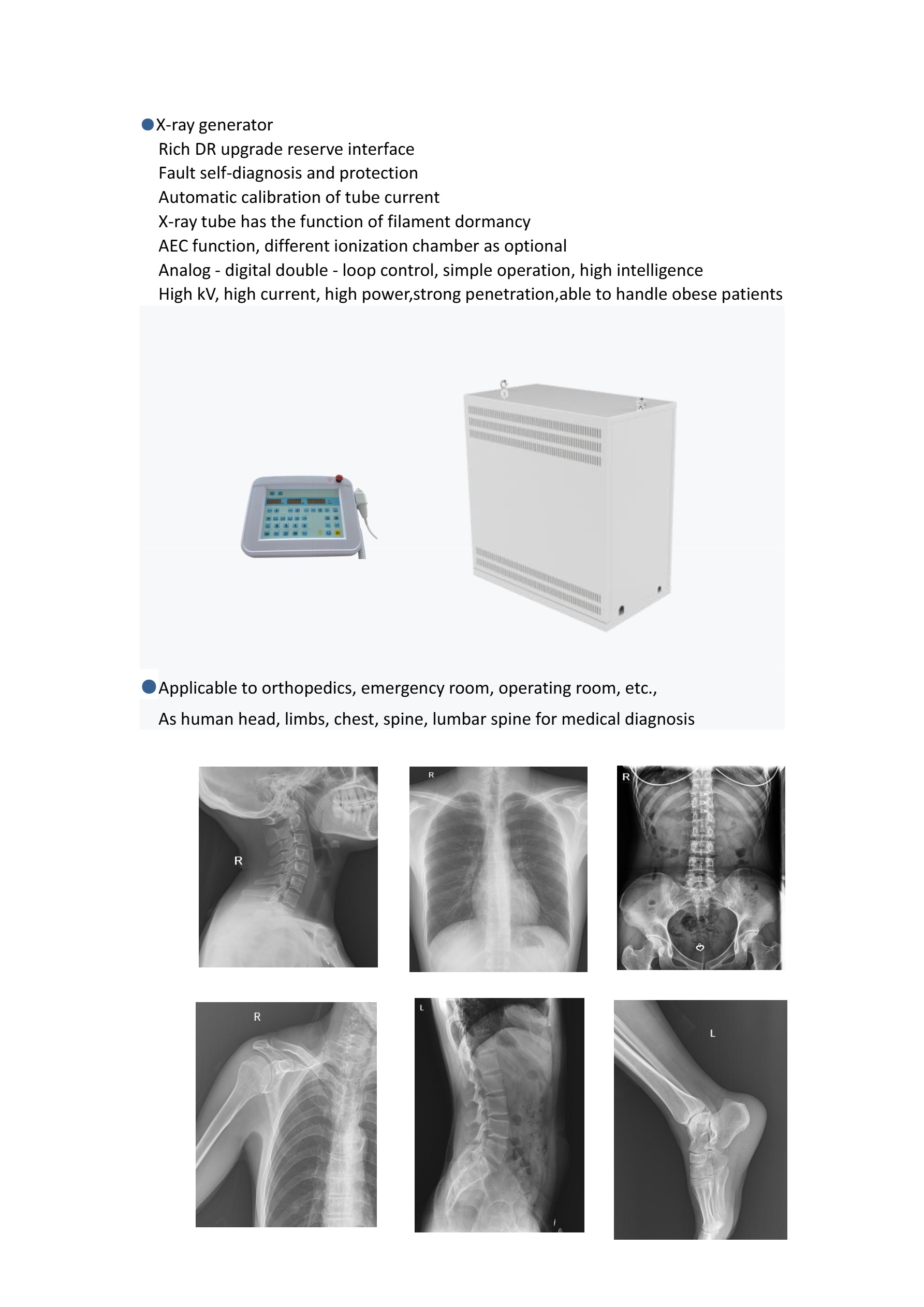 ●X-ray generator
Rich DR upgrade reserve interface
Fault self-diagnosis and protection
Automatic calibration of tube current
X-ray tube has the function of filament dormancy
AEC function, different ionization chamber as optional
Analog - digital double - loop control, simple operation, high intelligence
High kV, high current, high power,strong penetration,able to handle obese patients

●Applicable to orthopedics, emergency room, operating room, etc.,
As human head, limbs, chest, spine, lumbar spine for medical diagnosis

R

R

R

R

L

L