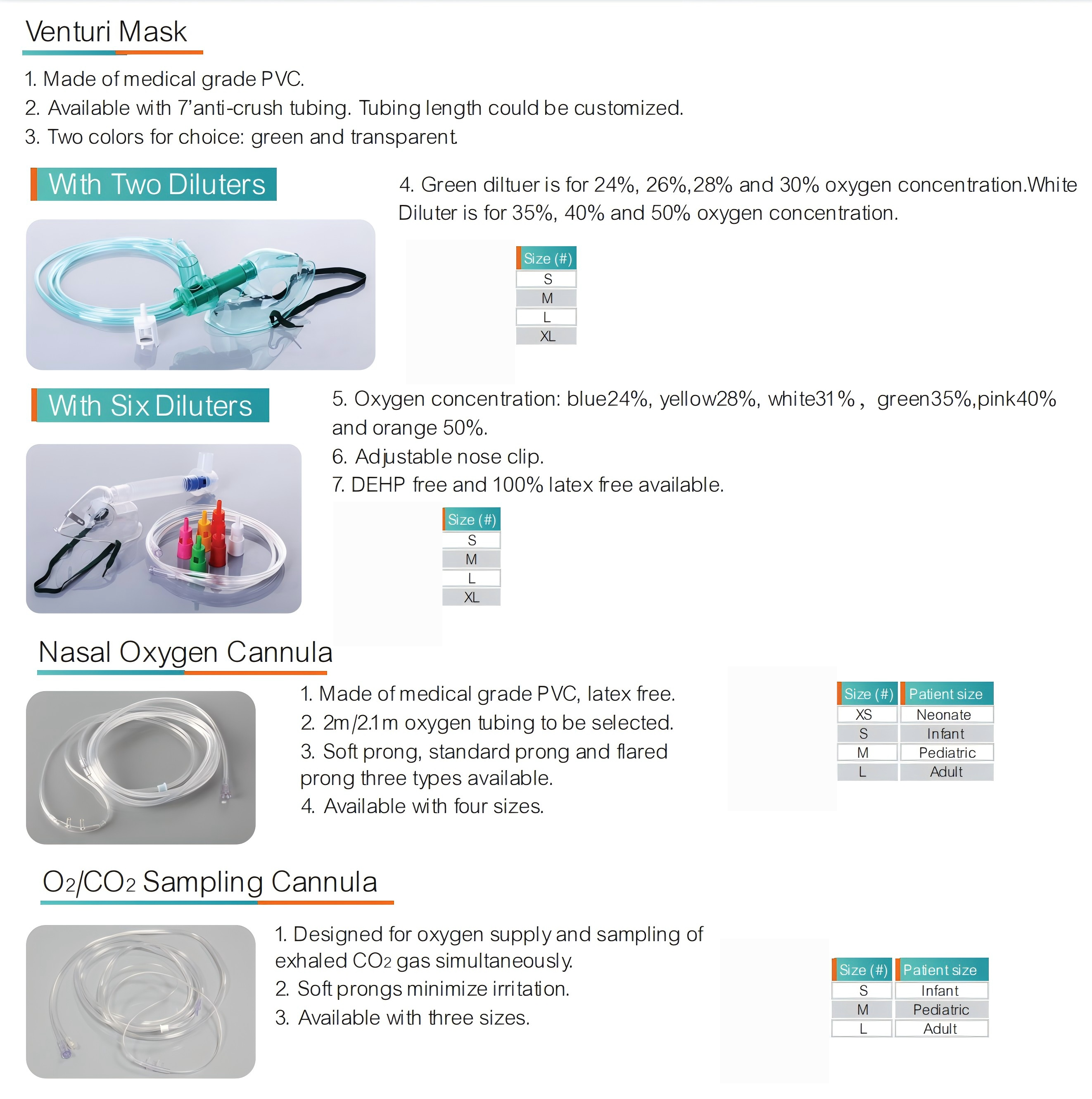 Venturi Mask

1. Made of medical grade PVC.
2. Available with 7'anti-crush tubing. Tubing length could be customized.
3. Two colors for choice: green and transparent.

With Two Diluters

4. Green diltuer is for 24%, 26%,28% and 30% oxygen concentration.White Diluter is for 35%, 40% and 50% oxygen concentration.

| Size (#) |
|---|
| S |
| M |
| L |
| XL |

With Six Diluters

5. Oxygen concentration: blue24%, yellow28%, white31%， green35%,pink40% and orange 50%.
6. Adjustable nose clip.
7. DEHP free and 100% latex free available.

| Size (#) |
|---|
| S |
| M |
| L |
| XL |

Nasal Oxygen Cannula

1. Made of medical grade PVC, latex free.
2. 2m/2.1m oxygen tubing to be selected.
3. Soft prong, standard prong and flared prong three types available.
4. Available with four sizes.

| Size (#) | Patient size |
|---|---|
| XS | Neonate |
| S | Infant |
| M | Pediatric |
| L | Adult |

$O_2/CO_2$ Sampling Cannula

1. Designed for oxygen supply and sampling of exhaled $CO_2$ gas simultaneously.
2. Soft prongs minimize irritation.
3. Available with three sizes.

| Size (#) | Patient size |
|---|---|
| S | Infant |
| M | Pediatric |
| L | Adult |