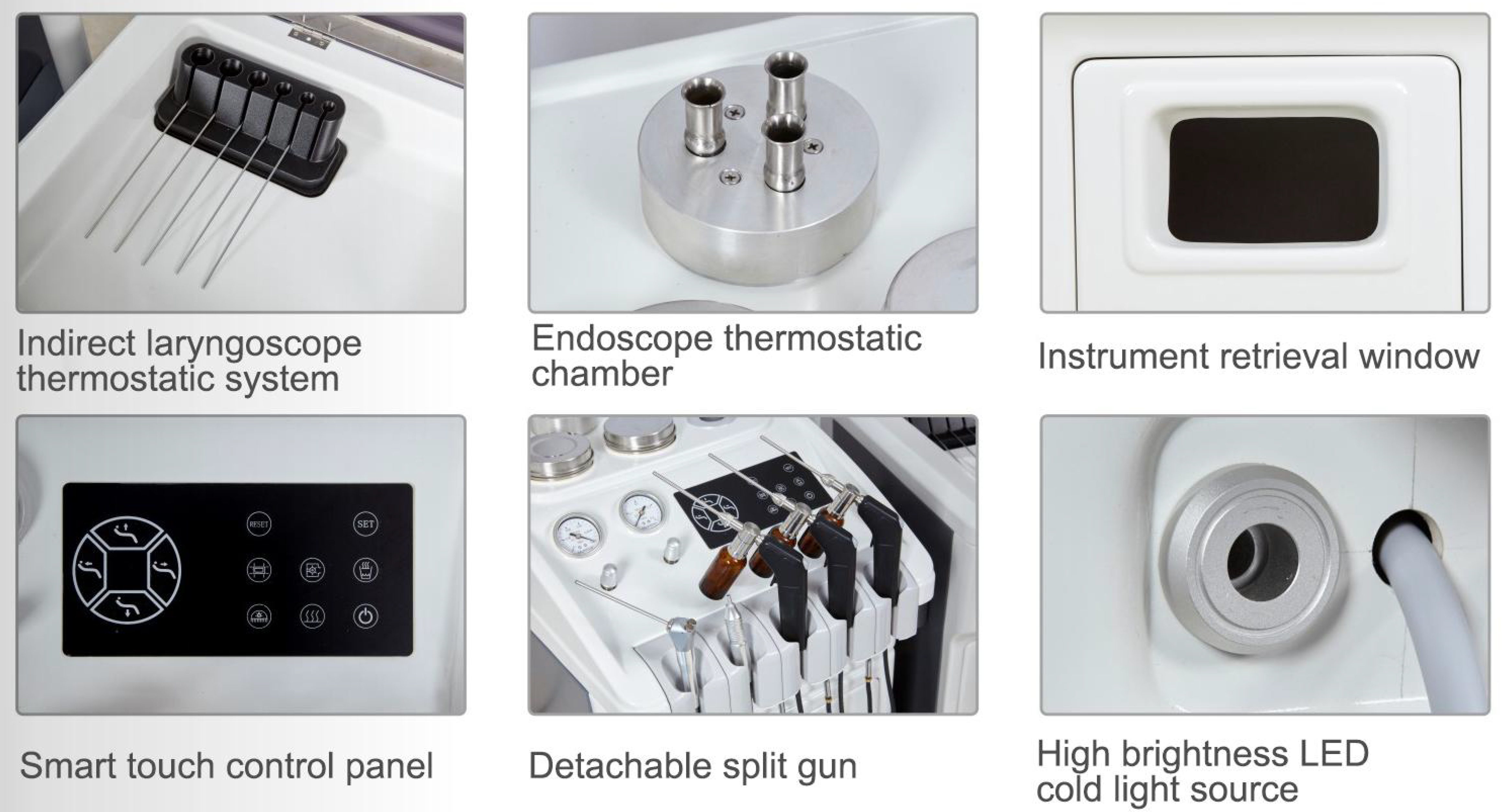 Indirect laryngoscope thermostatic system

Endoscope thermostatic chamber

Instrument retrieval window

RESET SET

Smart touch control panel

Detachable split gun

High brightness LED cold light source