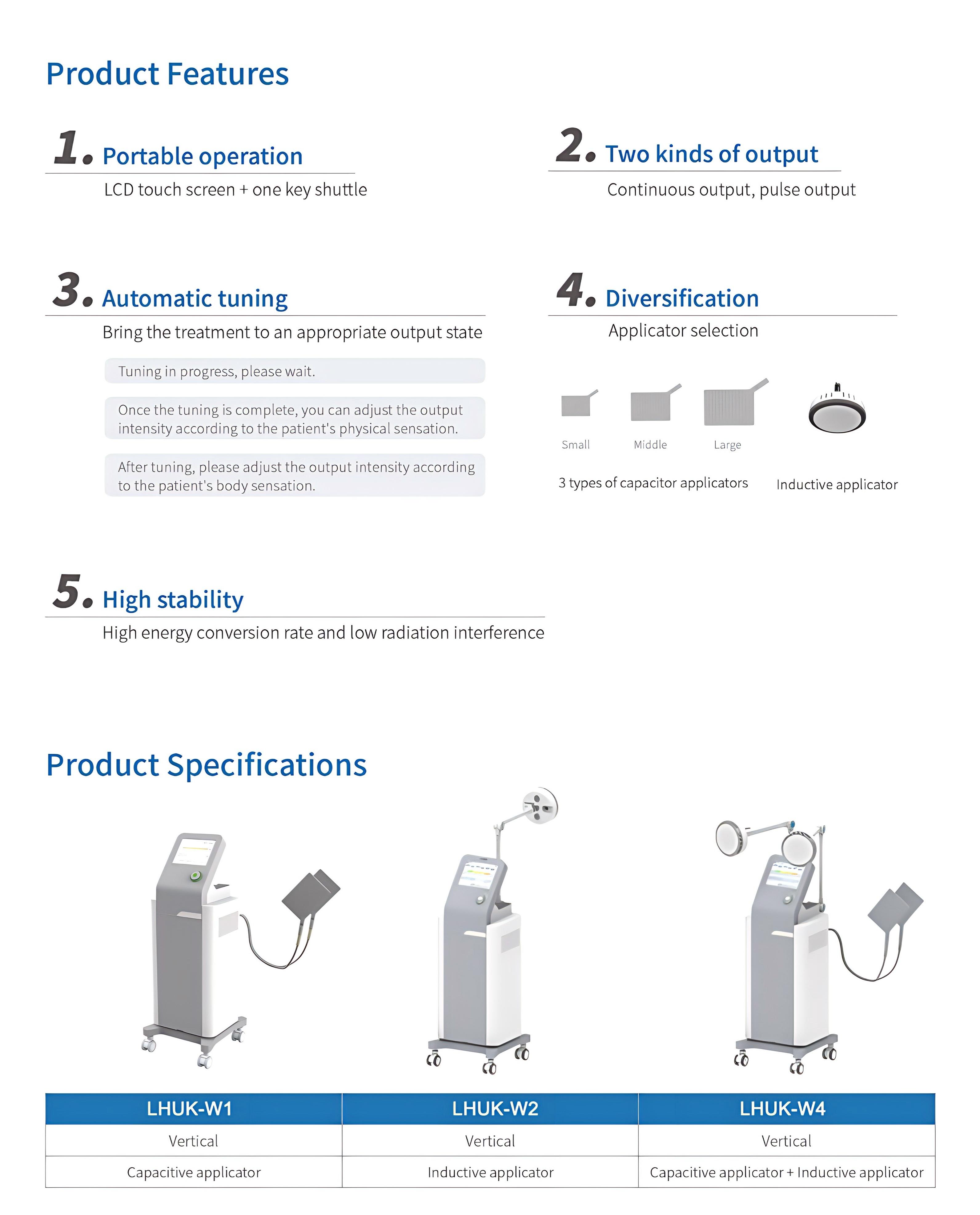 Product Features

1. Portable operation
LCD touch screen + one key shuttle

2. Two kinds of output
Continuous output, pulse output

3. Automatic tuning
Bring the treatment to an appropriate output state

Tuning in progress, please wait.

Once the tuning is complete, you can adjust the output intensity according to the patient's physical sensation.

After tuning, please adjust the output intensity according to the patient's body sensation.

4. Diversification
Applicator selection

Small Middle Large

3 types of capacitor applicators

Inductive applicator

5. High stability
High energy conversion rate and low radiation interference

Product Specifications

| LHUK-W1 | LHUK-W2 | LHUK-W4 |
|---|---|---|
| Vertical | Vertical | Vertical |
| Capacitive applicator | Inductive applicator | Capacitive applicator + Inductive applicator |