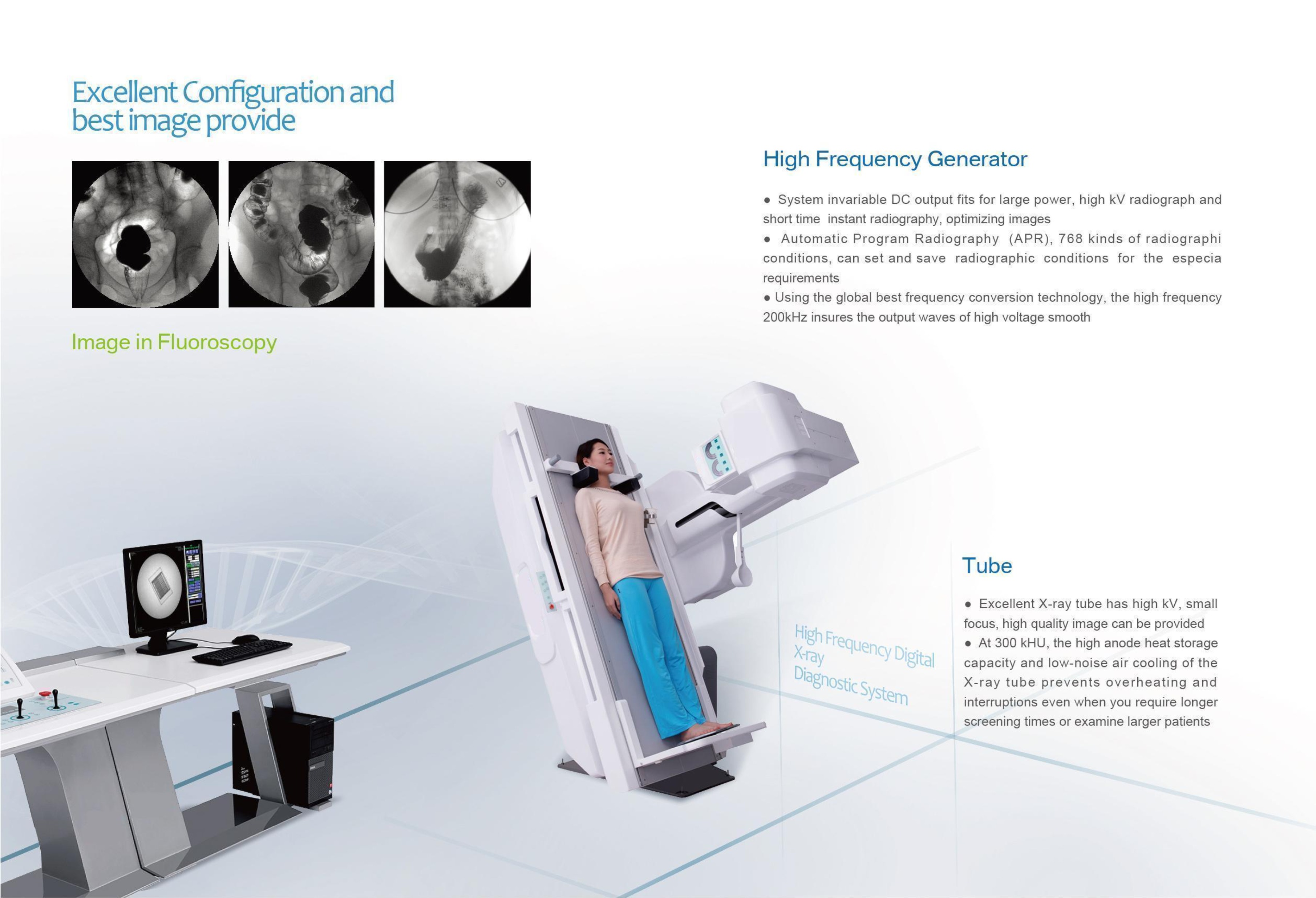 Excellent Configuration and best image provide

Image in Fluoroscopy

High Frequency Generator

● System invariable DC output fits for large power, high kV radiograph and short time instant radiography, optimizing images
● Automatic Program Radiography (APR), 768 kinds of radiographi conditions, can set and save radiographic conditions for the especia requirements
● Using the global best frequency conversion technology, the high frequency 200kHz insures the output waves of high voltage smooth

High Frequency Digital X-ray Diagnostic System

Tube

● Excellent X-ray tube has high kV, small focus, high quality image can be provided
● At 300 kHU, the high anode heat storage capacity and low-noise air cooling of the X-ray tube prevents overheating and interruptions even when you require longer screening times or examine larger patients