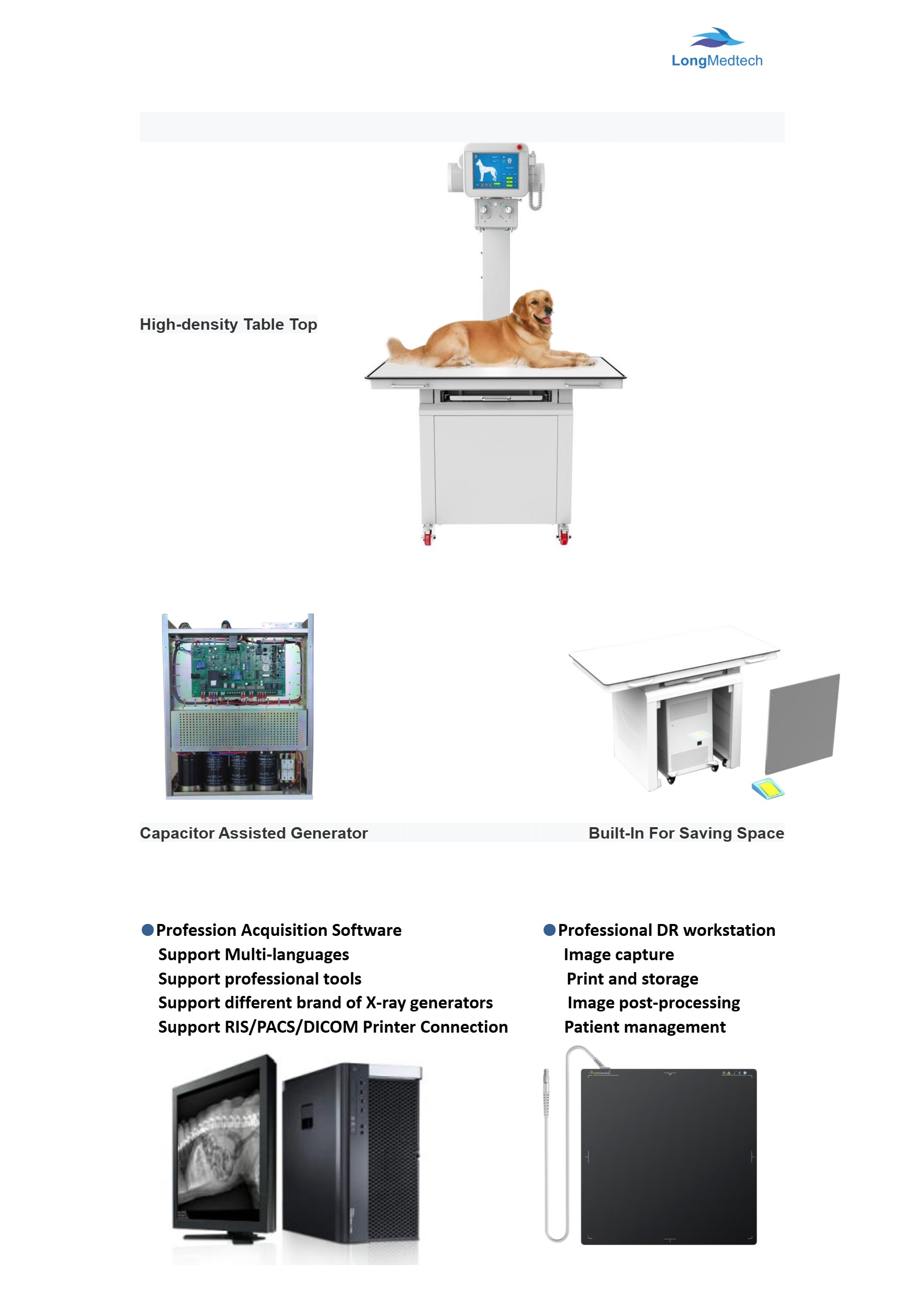 LongMedtech

High-density Table Top

Capacitor Assisted Generator

Built-In For Saving Space

●Profession Acquisition Software
Support Multi-languages
Support professional tools
Support different brand of X-ray generators
Support RIS/PACS/DICOM Printer Connection

●Professional DR workstation
Image capture
Print and storage
Image post-processing
Patient management