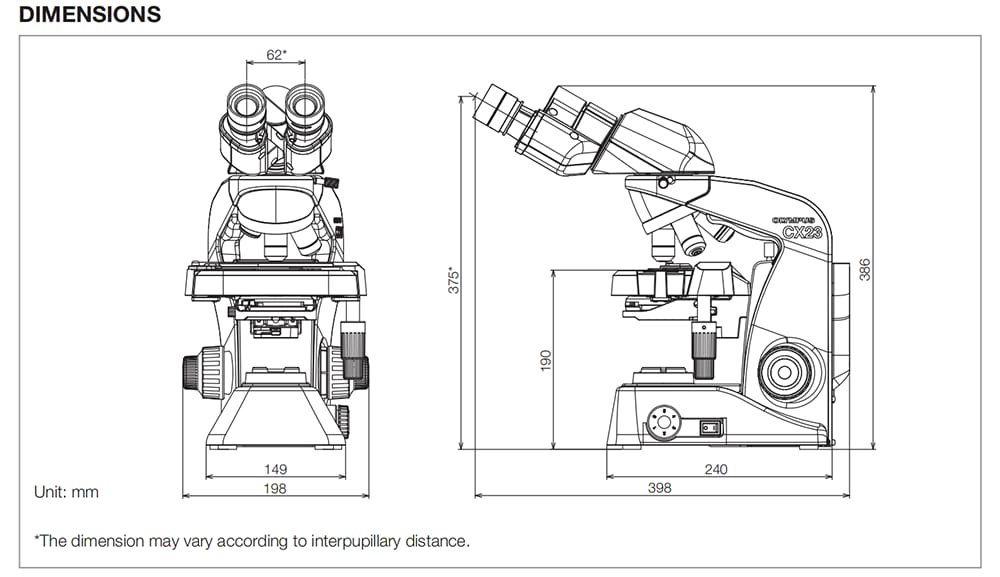 DIMENSIONS

62*

149

198

Unit: mm

375*

190

OLYMPUS

CX23

386

240

398

*The dimension may vary according to interpupillary distance.