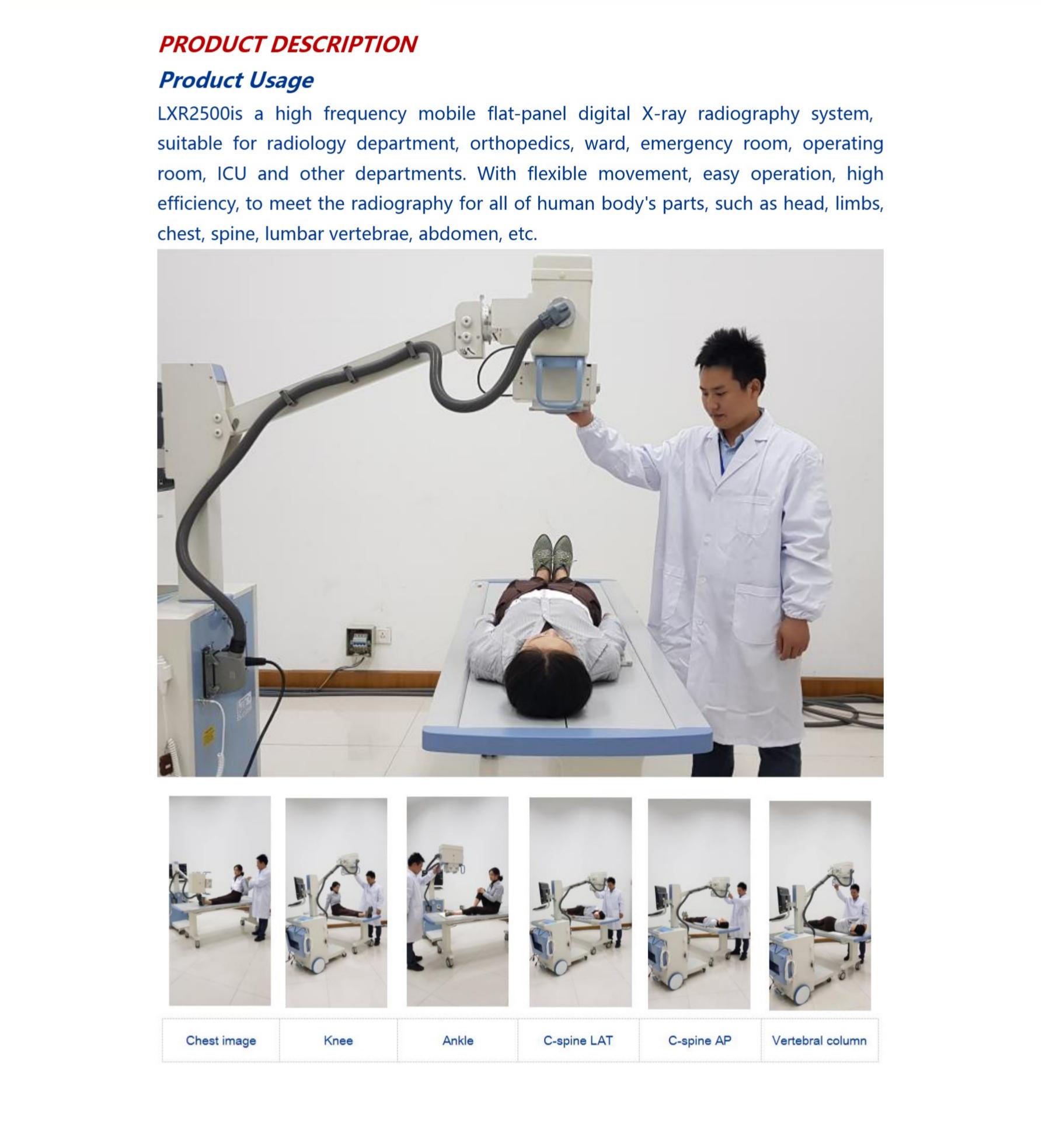 PRODUCT DESCRIPTION

Product Usage

LXR2500is a high frequency mobile flat-panel digital X-ray radiography system, suitable for radiology department, orthopedics, ward, emergency room, operating room, ICU and other departments. With flexible movement, easy operation, high efficiency, to meet the radiography for all of human body's parts, such as head, limbs, chest, spine, lumbar vertebrae, abdomen, etc.

| Chest image | Knee | Ankle | C-spine LAT | C-spine AP | Vertebral column |
|---|---|---|---|---|---|