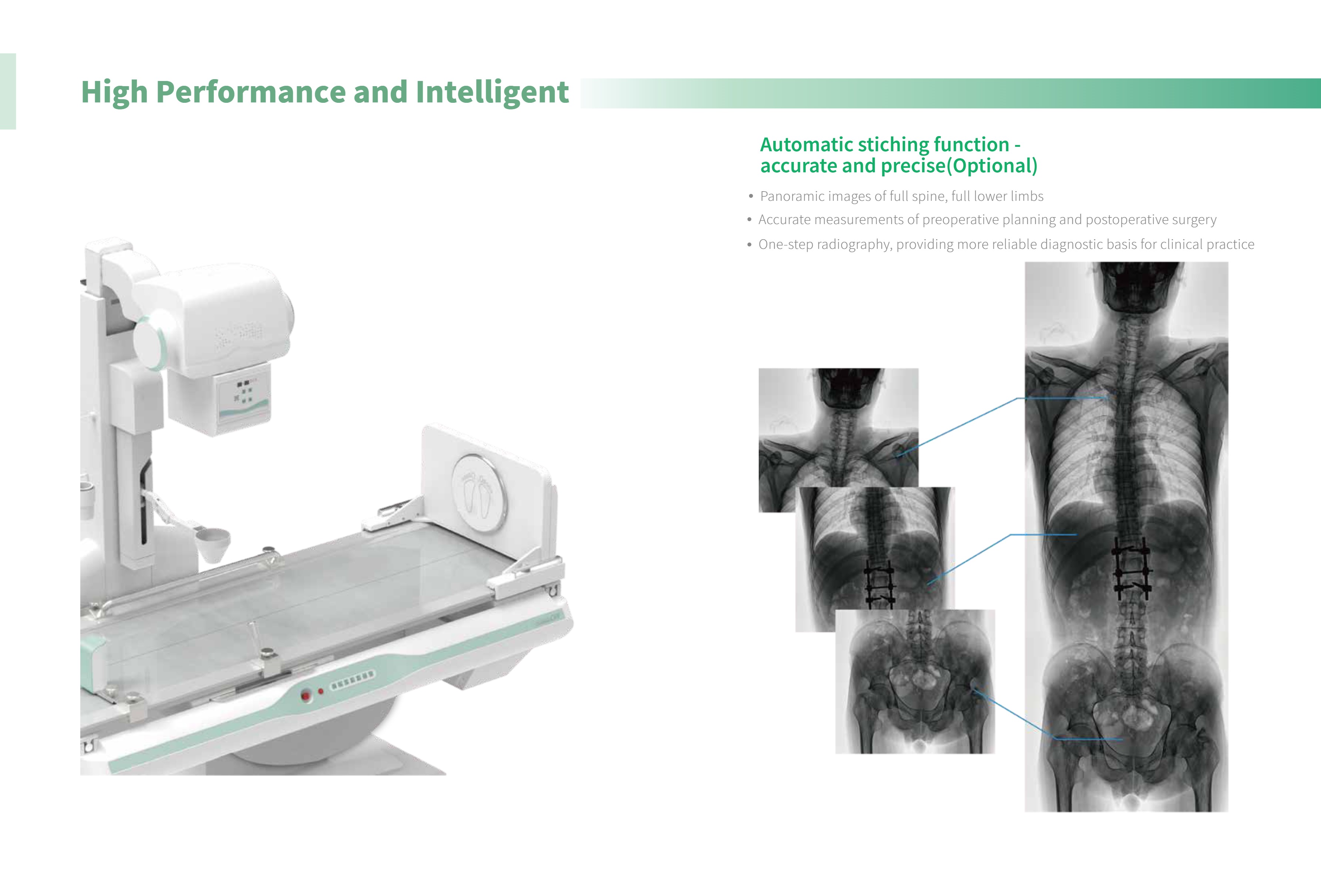 High Performance and Intelligent

Automatic stiching function - accurate and precise(Optional)

• Panoramic images of full spine, full lower limbs
• Accurate measurements of preoperative planning and postoperative surgery
• One-step radiography, providing more reliable diagnostic basis for clinical practice